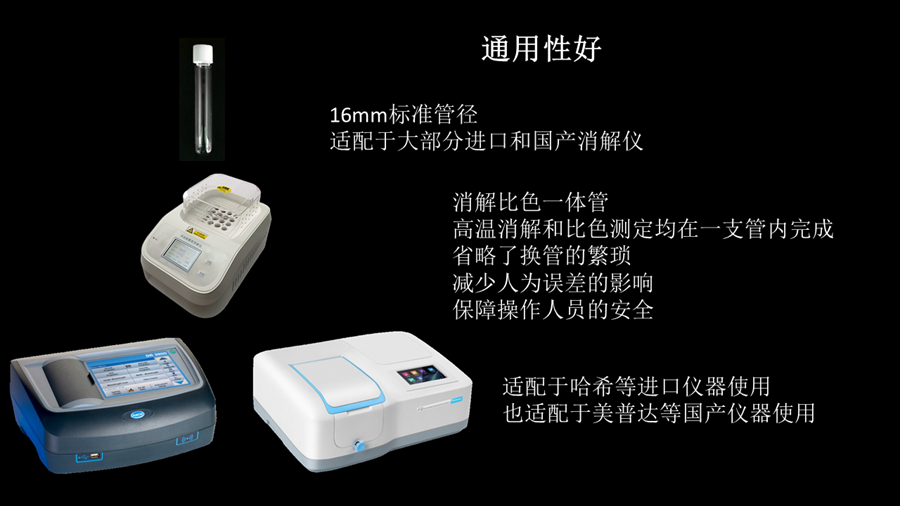 通用性好

16mm标准管径
适配于大部分进口和国产消解仪

消解比色一体管
高温消解和比色测定均在一支管内完成
省略了换管的繁琐
减少人为误差的影响
保障操作人员的安全

适配于哈希等进口仪器使用
也适配于美普达等国产仪器使用